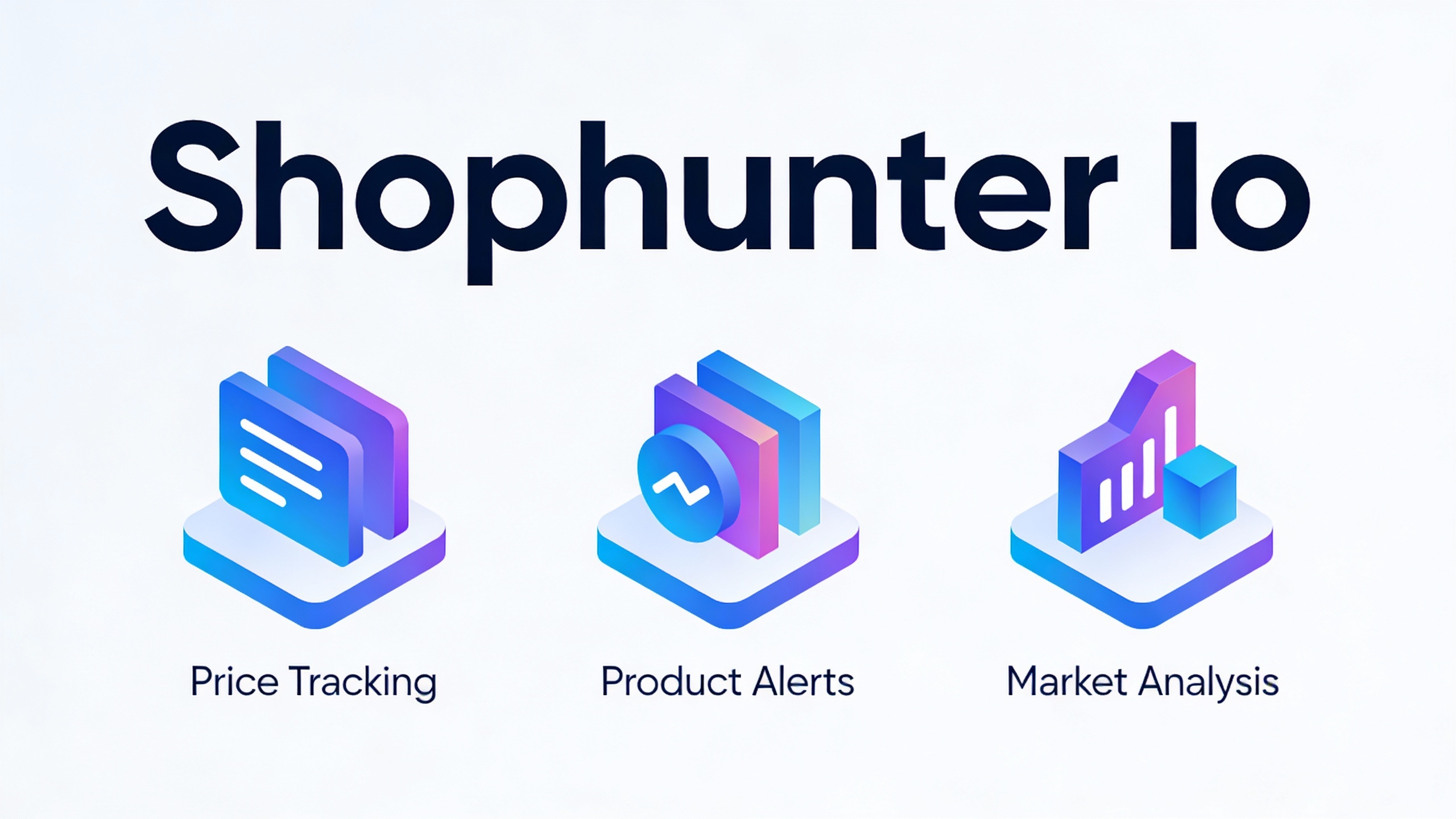 Shophunter Io

Price Tracking

Product Alerts

Market Analysis