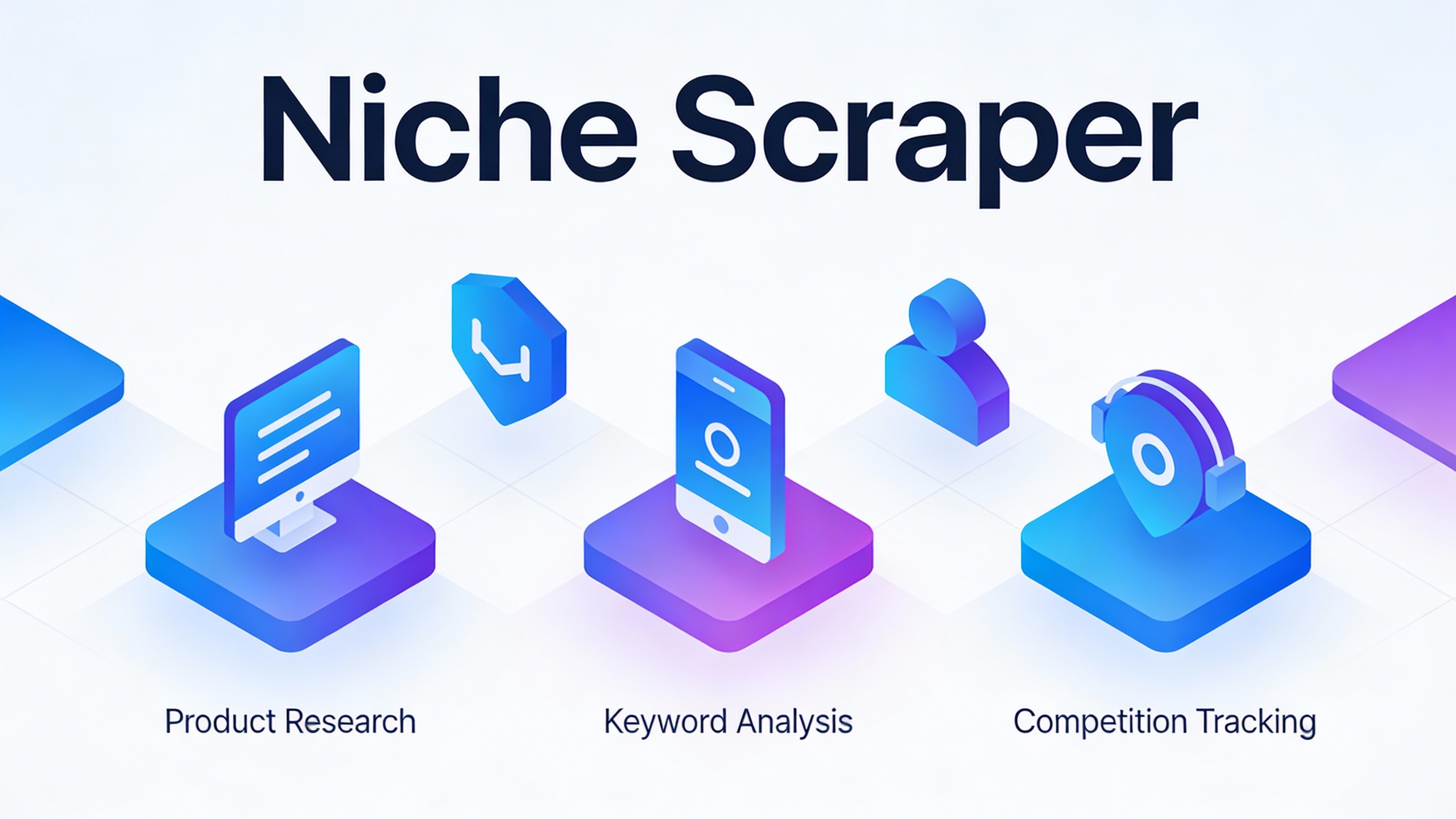 Niche Scraper

Product Research

Keyword Analysis

Competition Tracking