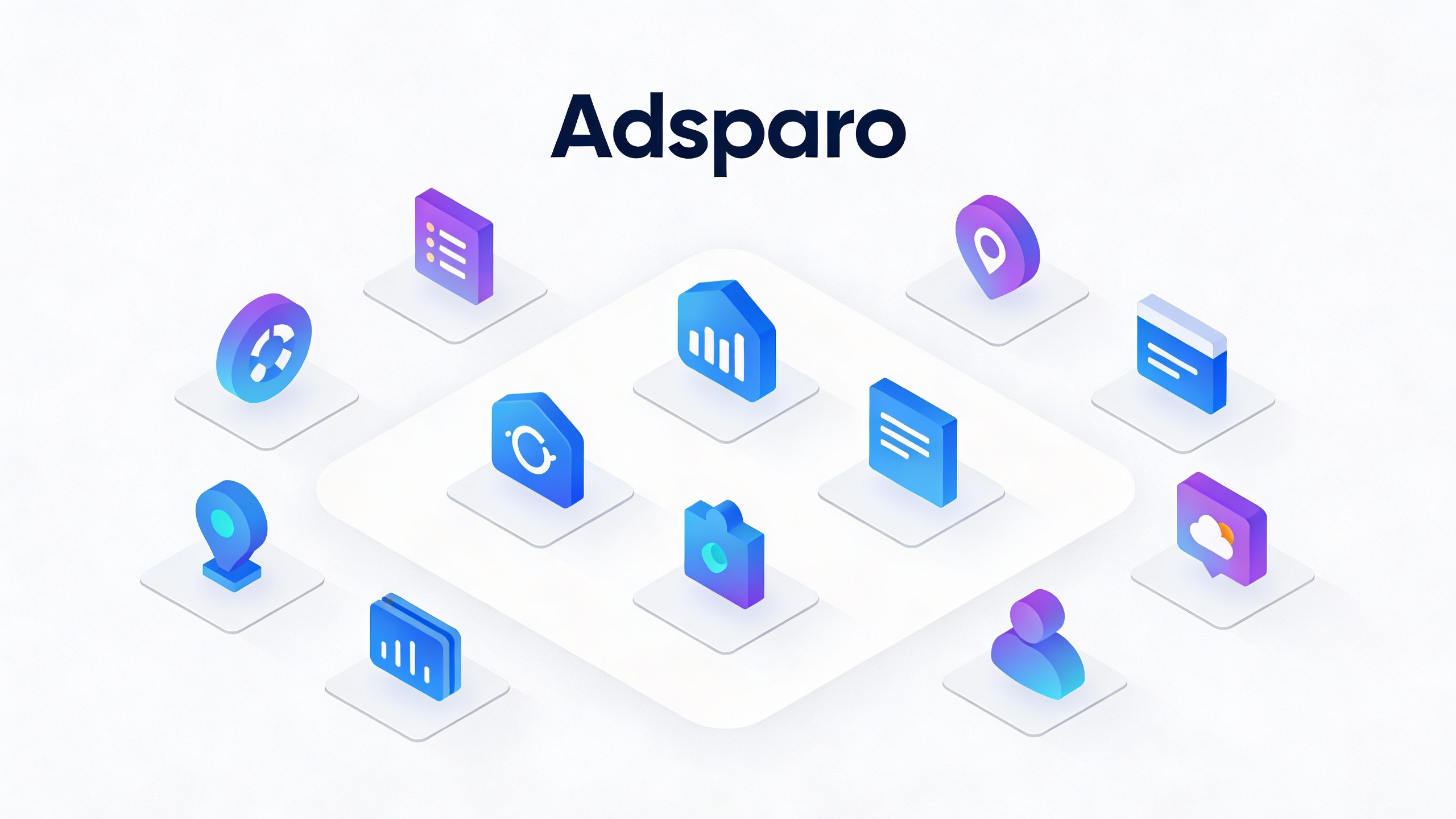 Adsparo